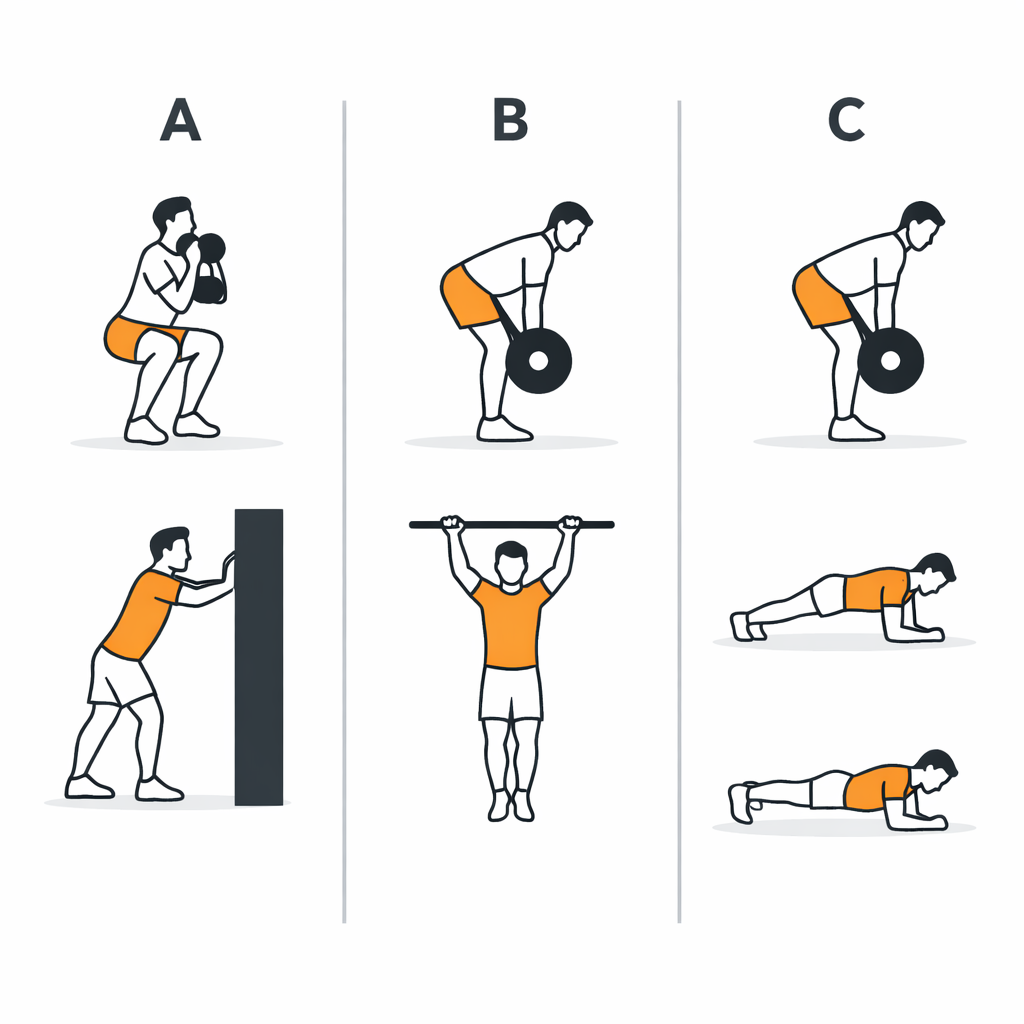 A

B

C